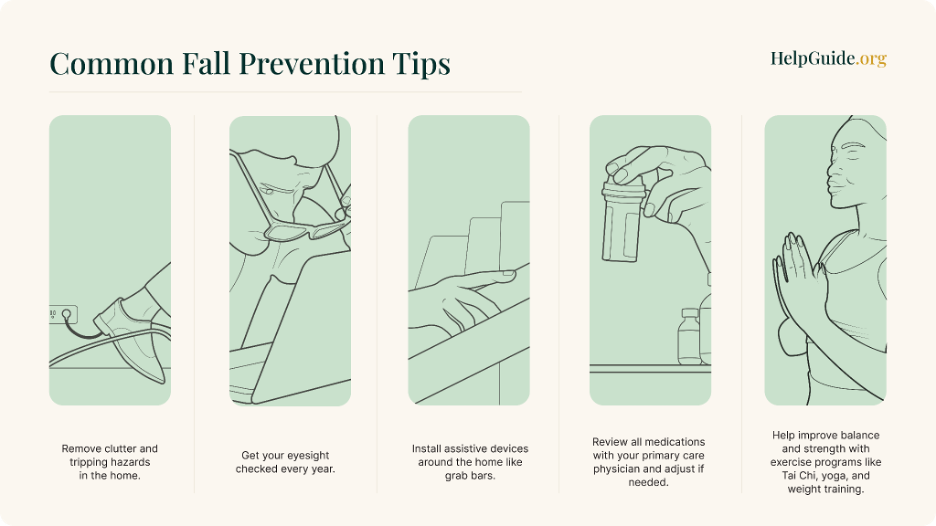 Common Fall Prevention Tips

HelpGuide.org

Remove clutter and tripping hazards in the home.

Get your eyesight checked every year.

Install assistive devices around the home like grab bars.

Review all medications with your primary care physician and adjust if needed.

Help improve balance and strength with exercise programs like Tai Chi, yoga, and weight training.