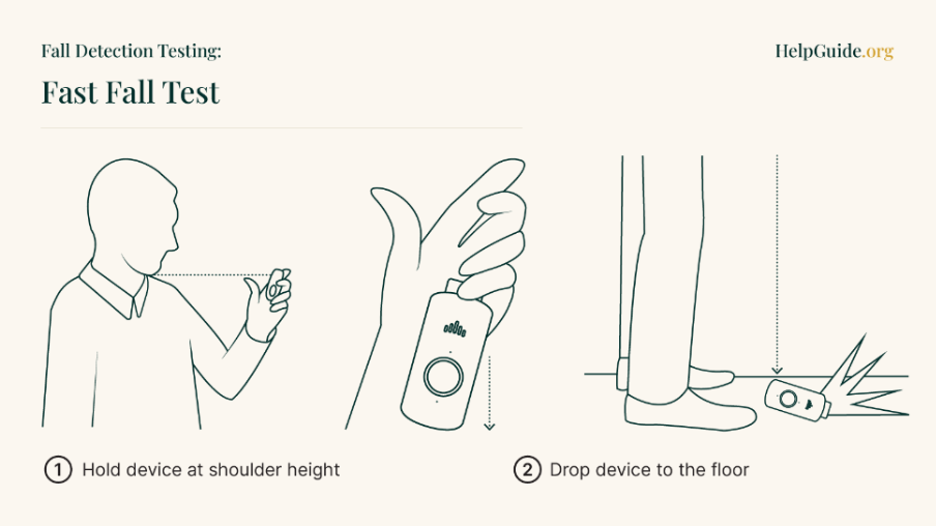 Fall Detection Testing:

HelpGuide.org

Fast Fall Test

1 Hold device at shoulder height

2 Drop device to the floor