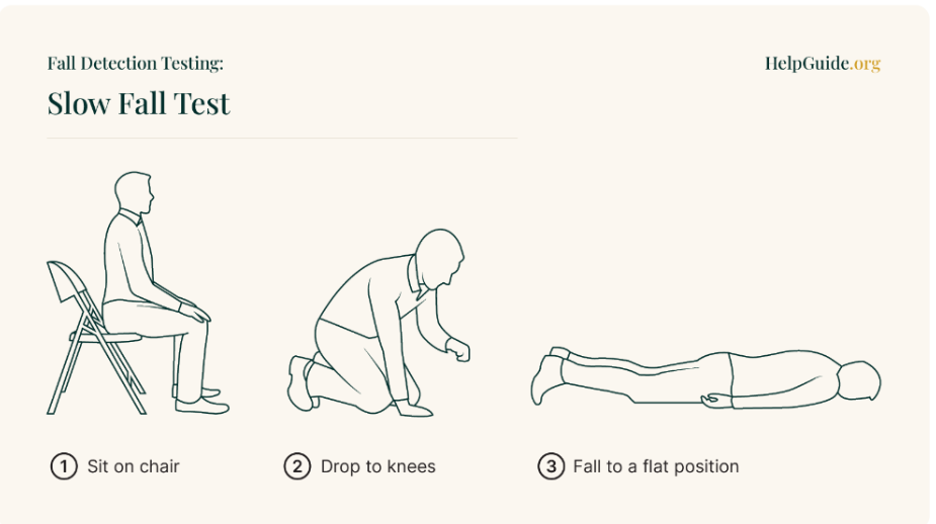 Fall Detection Testing:

Slow Fall Test

HelpGuide.org

1 Sit on chair

2 Drop to knees

3 Fall to a flat position